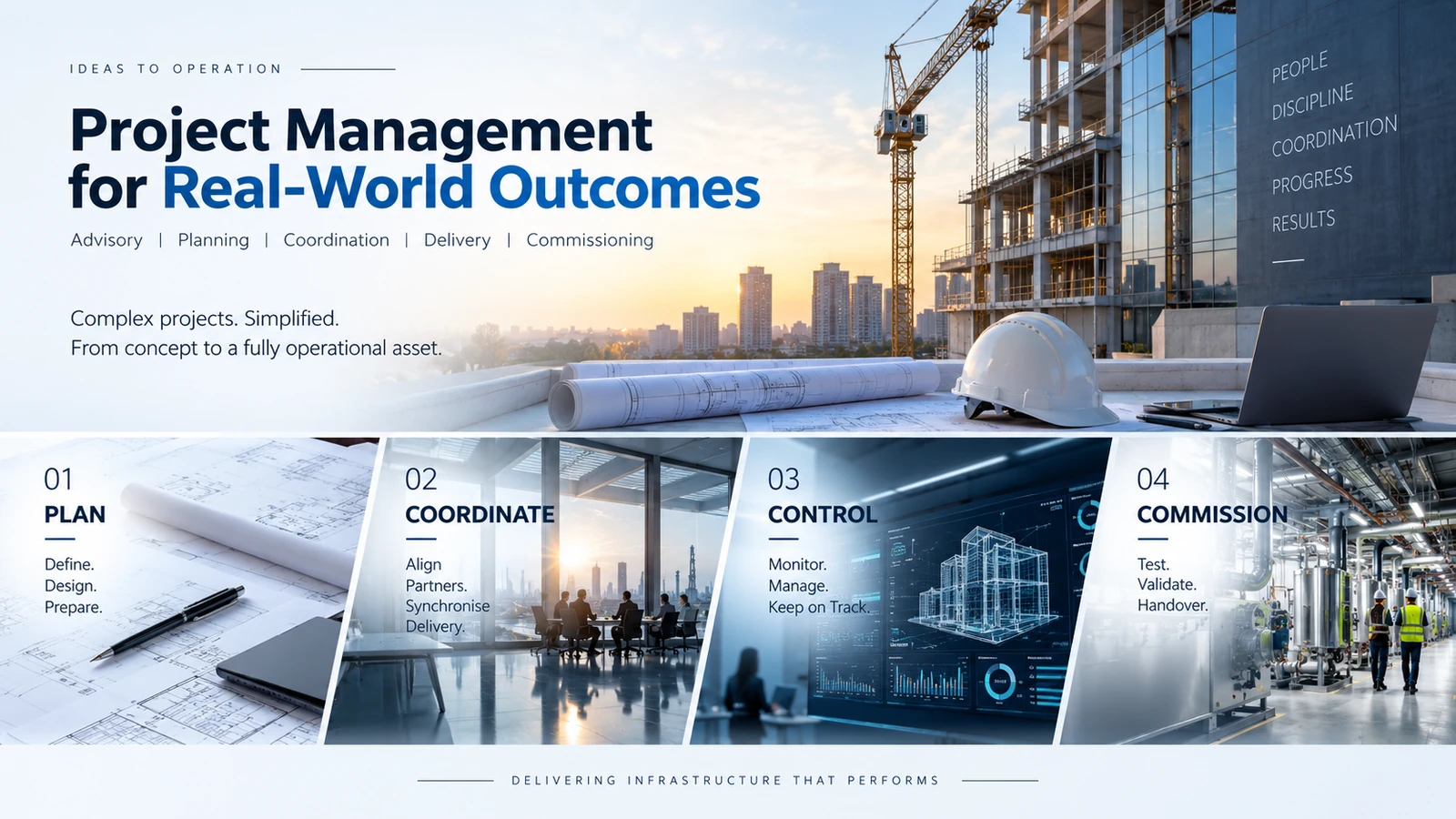 IDEAS TO OPERATION

Project Management for Real-World Outcomes

Advisory | Planning | Coordination | Delivery | Commissioning

Complex projects. Simplified.
From concept to a fully operational asset.

PEOPLE
DISCIPLINE
COORDINATION
PROGRESS
RESULTS

01
PLAN
Define.
Design.
Prepare.

02
COORDINATE
Align
Partners.
Synchronise
Delivery.

03
CONTROL
Monitor.
Manage.
Keep on Track.

04
COMMISSION
Test.
Validate.
Handover.

DELIVERING INFRASTRUCTURE THAT PERFORMS